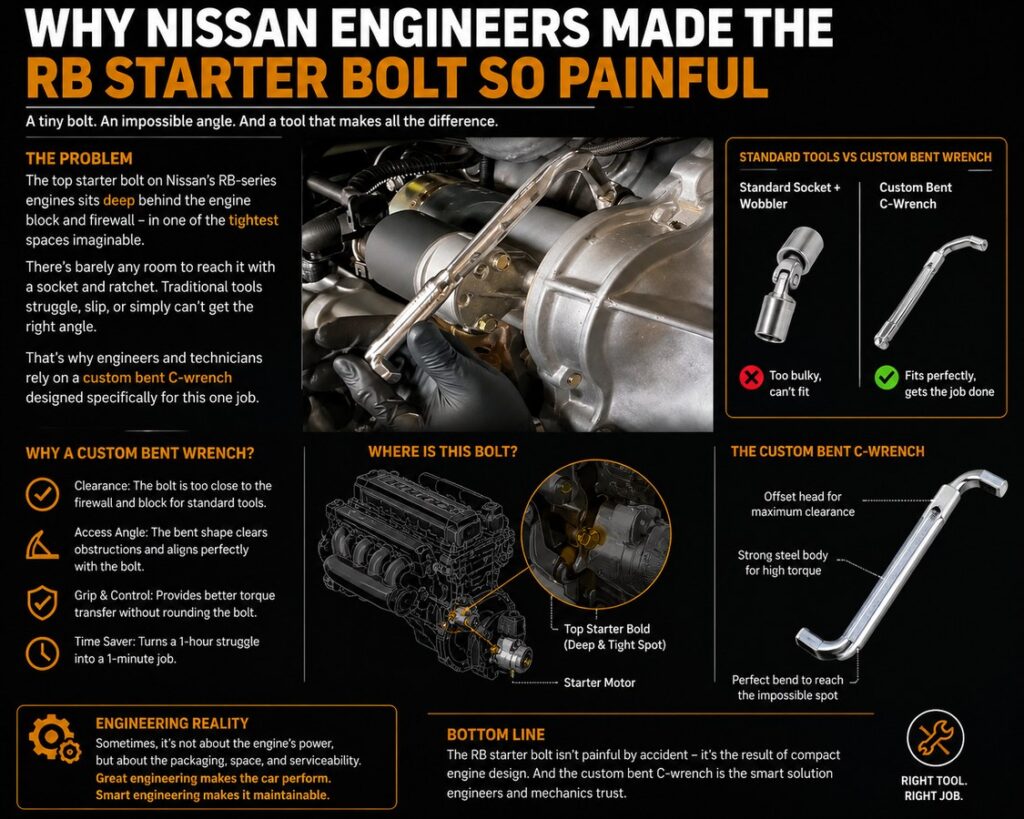 WHY NISSAN ENGINEERS MADE THE
RB STARTER BOLT SO PAINFUL

A tiny bolt. An impossible angle. And a tool that makes all the difference.

THE PROBLEM

The top starter bolt on Nissan's RB-series engines sits deep behind the engine block and firewall – in one of the tightest spaces imaginable.

There's barely any room to reach it with a socket and ratchet. Traditional tools struggle, slip, or simply can't get the right angle.

That's why engineers and technicians rely on a custom bent C-wrench designed specifically for this one job.

STANDARD TOOLS VS CUSTOM BENT WRENCH

Standard Socket + Wobbler

Too bulky, can't fit

Custom Bent C-Wrench

Fits perfectly, gets the job done

WHY A CUSTOM BENT WRENCH?

Clearance: The bolt is too close to the firewall and block for standard tools.

Access Angle: The bent shape clears obstructions and aligns perfectly with the bolt.

Grip & Control: Provides better torque transfer without rounding the bolt.

Time Saver: Turns a 1-hour struggle into a 1-minute job.

WHERE IS THIS BOLT?

Top Starter Bold (Deep & Tight Spot)

Starter Motor

THE CUSTOM BENT C-WRENCH

Offset head for maximum clearance

Strong steel body for high torque

Perfect bend to reach the impossible spot

ENGINEERING REALITY

Sometimes, it's not about the engine's power, but about the packaging, space, and serviceability.
Great engineering makes the car perform.
Smart engineering makes it maintainable.

BOTTOM LINE

The RB starter bolt isn't painful by accident – it's the result of compact engine design. And the custom bent C-wrench is the smart solution engineers and mechanics trust.

RIGHT TOOL.
RIGHT JOB.